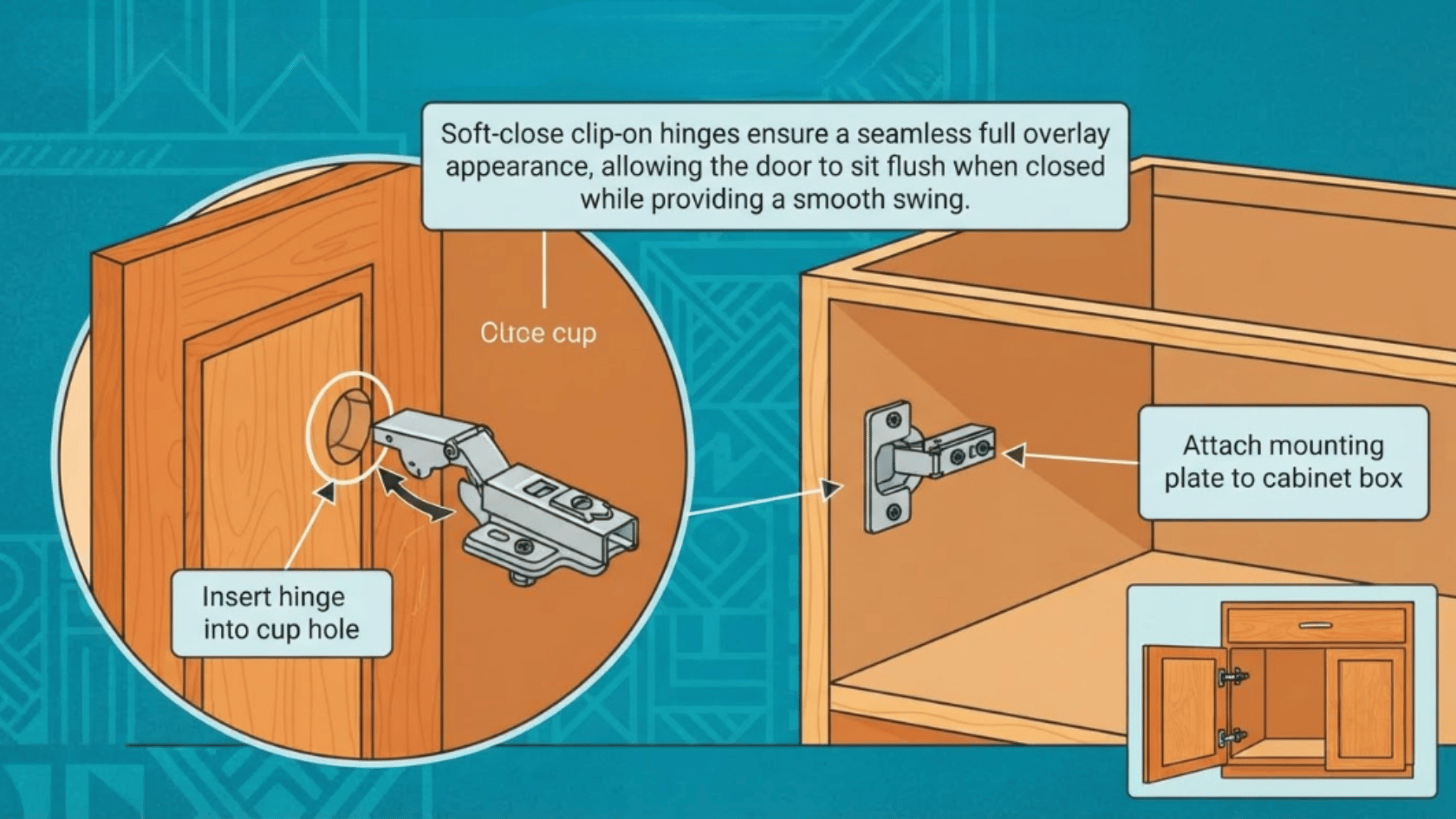 Soft-close clip-on hinges ensure a seamless full overlay appearance, allowing the door to sit flush when closed while providing a smooth swing.

Cluce cup

Insert hinge into cup hole

Attach mounting plate to cabinet box